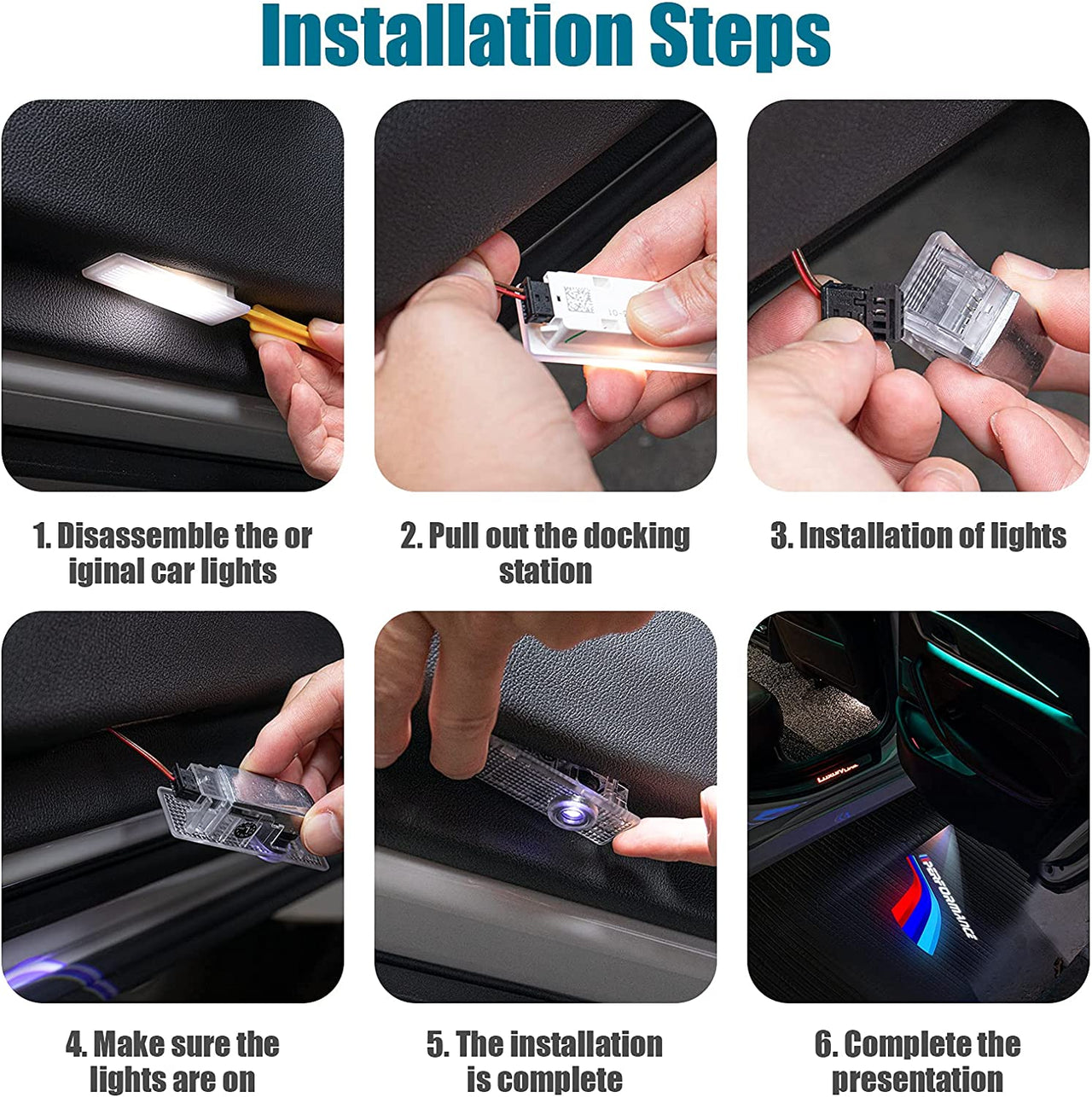 Installation Steps

1. Disassemble the or iginal car lights

2. Pull out the docking station

3. Installation of lights

Luxury Line

PERFORMANCE

4. Make sure the lights are on

5. The installation is complete

6. Complete the presentation