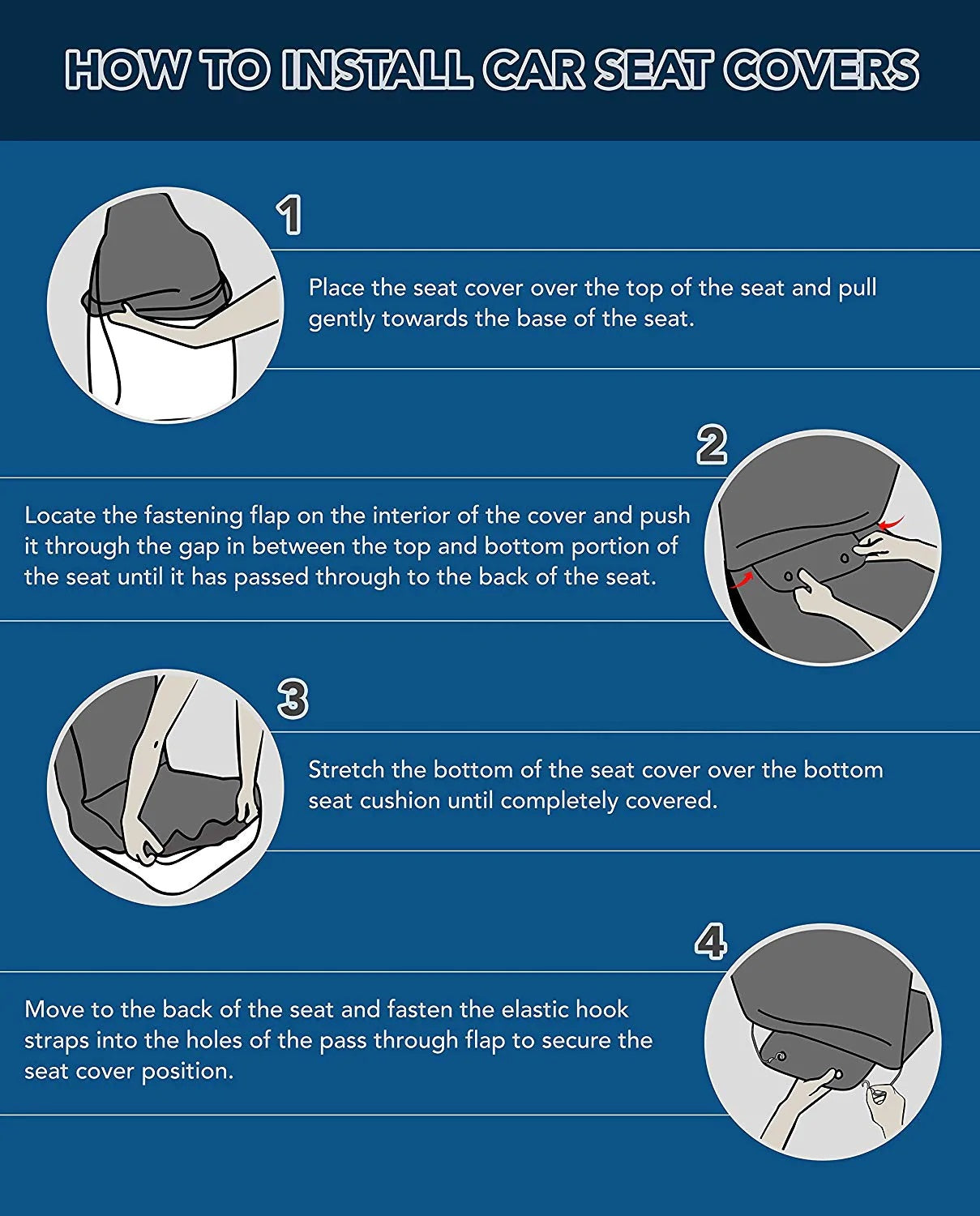 HOW TO INSTALL CAR SEAT COVERS

1

Place the seat cover over the top of the seat and pull gently towards the base of the seat.

2

Locate the fastening flap on the interior of the cover and push it through the gap in between the top and bottom portion of the seat until it has passed through to the back of the seat.

3

Stretch the bottom of the seat cover over the bottom seat cushion until completely covered.

4

Move to the back of the seat and fasten the elastic hook straps into the holes of the pass through flap to secure the seat cover position.